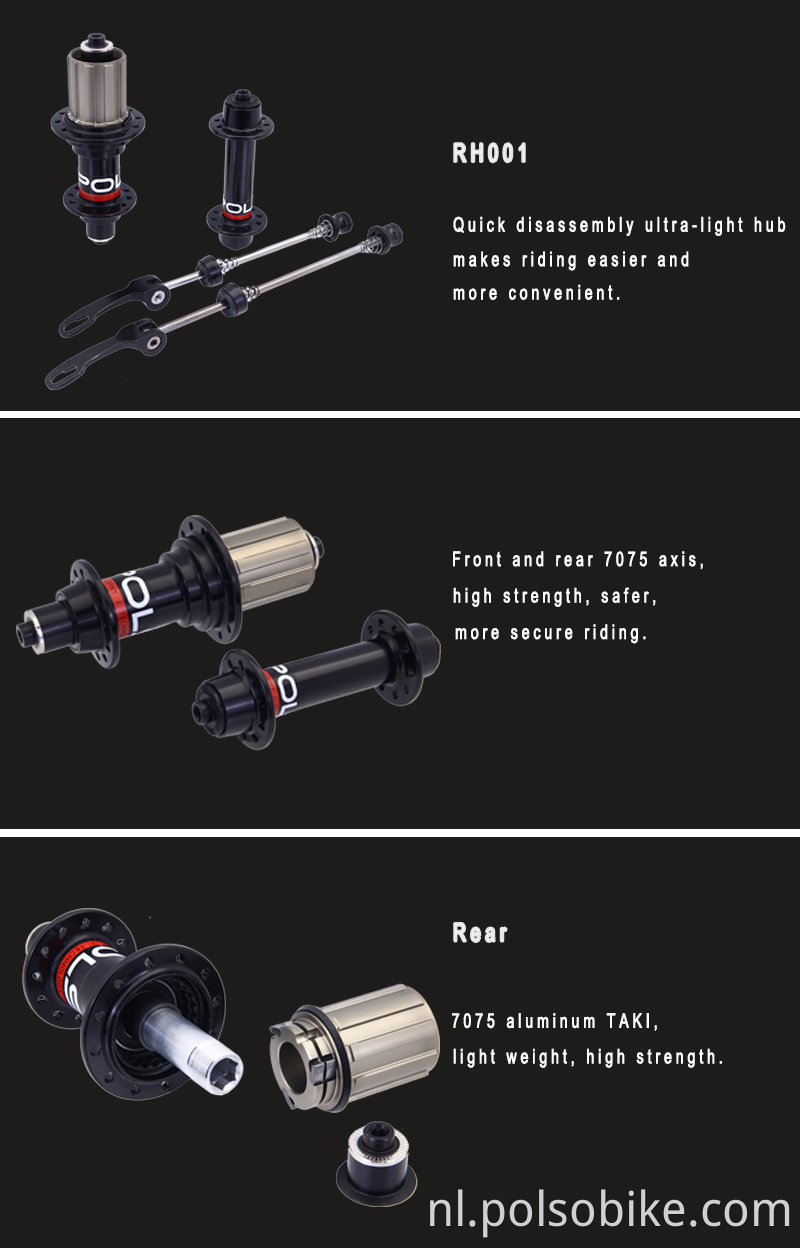 RH001

Quick disassembly ultra-light hub makes riding easier and more convenient.

Front and rear 7075 axis, high strength, safer, more secure riding.

Rear

7075 aluminum TAKI, light weight, high strength.

nl.polsobike.com